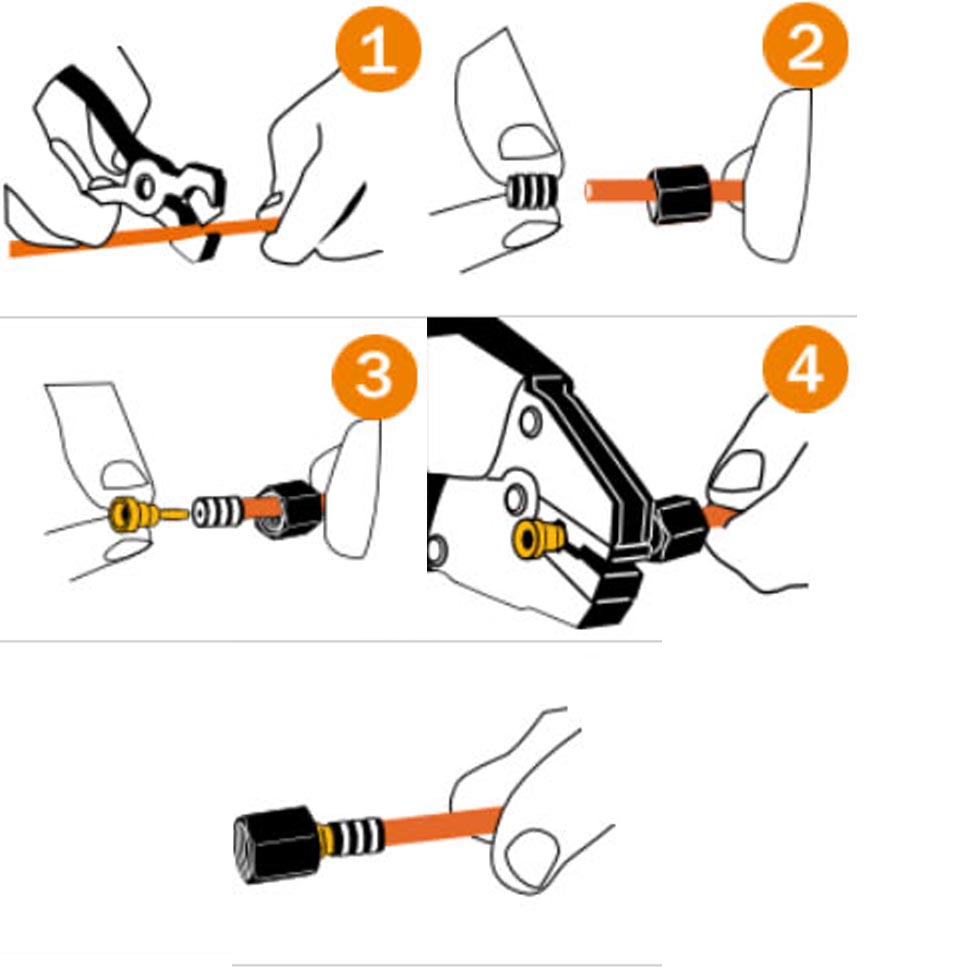 1

2

3

4